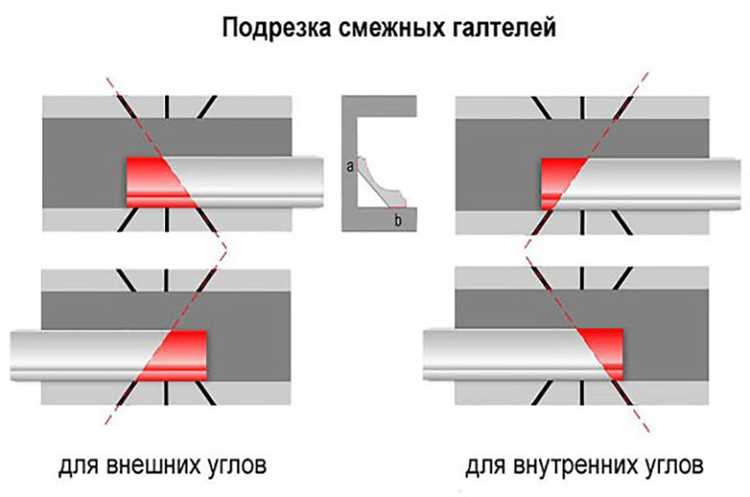 Подрезка смежных галтелей

a

b

для внешних углов

для внутренних углов