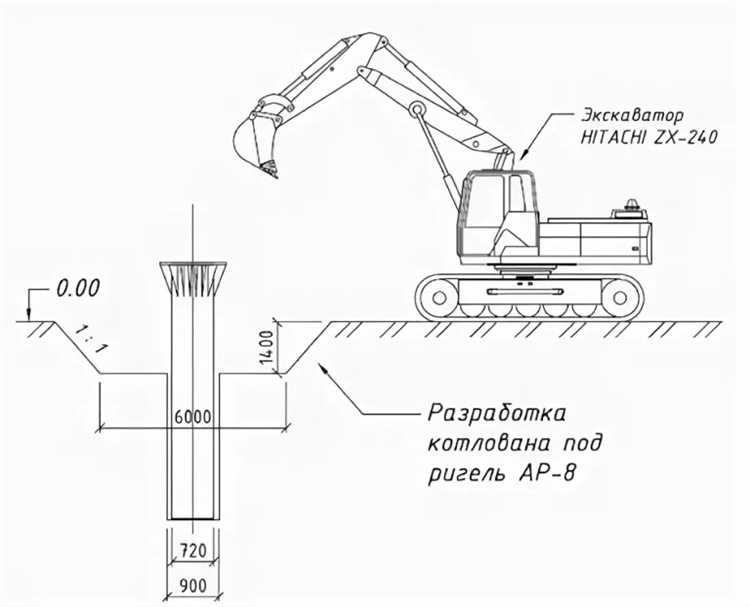 Экскаватор
HITACHI ZX-240

0.00

1 : 1

1400

6000

Разработка котлована под ригель АР-8

720

900