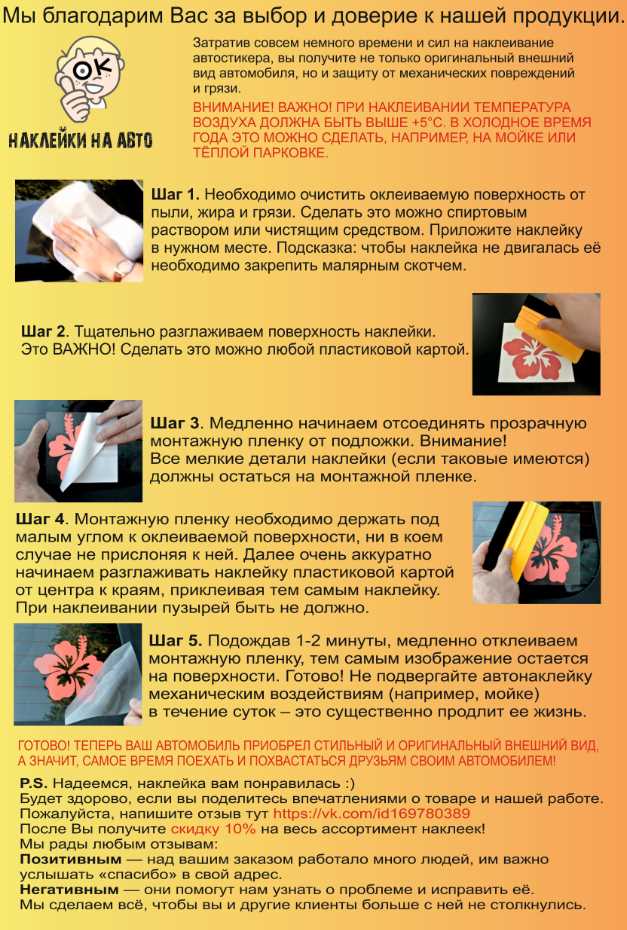 Мы благодарим Вас за выбор и доверие к нашей продукции.

OK

НАКЛЕЙКИ НА АВТО

Затратив совсем немного времени и сил на наклеивание автостикера, вы получите не только оригинальный внешний вид автомобиля, но и защиту от механических повреждений и грязи.

ВНИМАНИЕ! ВАЖНО! ПРИ НАКЛЕИВАНИИ ТЕМПЕРАТУРА ВОЗДУХА ДОЛЖНА БЫТЬ ВЫШЕ +5°С. В ХОЛОДНОЕ ВРЕМЯ ГОДА ЭТО МОЖНО СДЕЛАТЬ, НАПРИМЕР, НА МОЙКЕ ИЛИ ТЁПЛОЙ ПАРКОВКЕ.

Шаг 1. Необходимо очистить оклеиваемую поверхность от пыли, жира и грязи. Сделать это можно спиртовым раствором или чистящим средством. Приложите наклейку в нужном месте. Подсказка: чтобы наклейка не двигалась её необходимо закрепить малярным скотчем.

Шаг 2. Тщательно разглаживаем поверхность наклейки. Это ВАЖНО! Сделать это можно любой пластиковой картой.

Шаг 3. Медленно начинаем отсоединять прозрачную монтажную пленку от подложки. Внимание! Все мелкие детали наклейки (если таковые имеются) должны остаться на монтажной пленке.

Шаг 4. Монтажную пленку необходимо держать под малым углом к оклеиваемой поверхности, ни в коем случае не прислоняя к ней. Далее очень аккуратно начинаем разглаживать наклейку пластиковой картой от центра к краям, приклеивая тем самым наклейку. При наклеивании пузырей быть не должно.

Шаг 5. Подождав 1-2 минуты, медленно отклеиваем монтажную пленку, тем самым изображение остается на поверхности. Готово! Не подвергайте автонаклейку механическим воздействиям (например, мойке) в течение суток – это существенно продлит ее жизнь.

ГОТОВО! ТЕПЕРЬ ВАШ АВТОМОБИЛЬ ПРИОБРЕЛ СТИЛЬНЫЙ И ОРИГИНАЛЬНЫЙ ВНЕШНИЙ ВИД, А ЗНАЧИТ, САМОЕ ВРЕМЯ ПОЕХАТЬ И ПОХВАСТАТЬСЯ ДРУЗЬЯМ СВОИМ АВТОМОБИЛЕМ!

P.S. Надеемся, наклейка вам понравилась :)
Будет здорово, если вы поделитесь впечатлениями о товаре и нашей работе. Пожалуйста, напишите отзыв тут https://vk.com/id169780389
После Вы получите скидку 10% на весь ассортимент наклеек!
Мы рады любым отзывам:
Позитивным — над вашим заказом работало много людей, им важно услышать «спасибо» в свой адрес.
Негативным — они помогут нам узнать о проблеме и исправить её. Мы сделаем всё, чтобы вы и другие клиенты больше с ней не столкнулись.