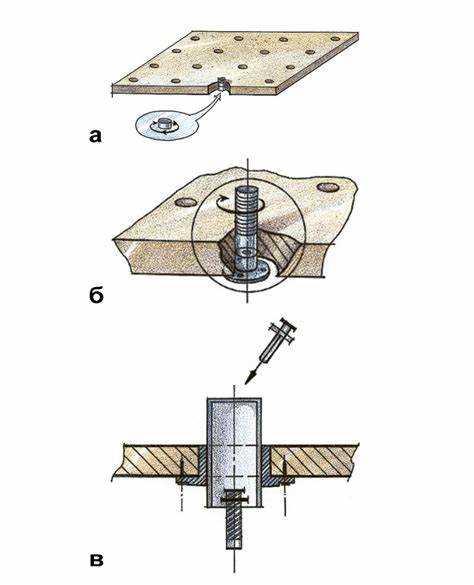 а

б

в