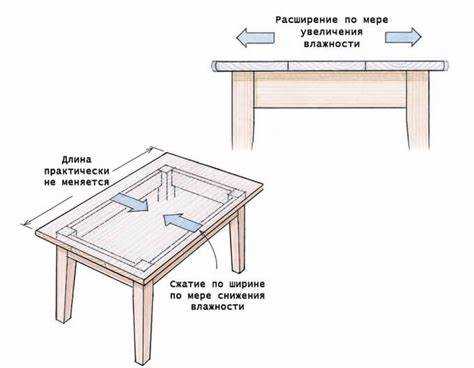 Расширение по мере увеличения влажности

Длина практически не меняется

Сжатие по ширине по мере снижения влажности