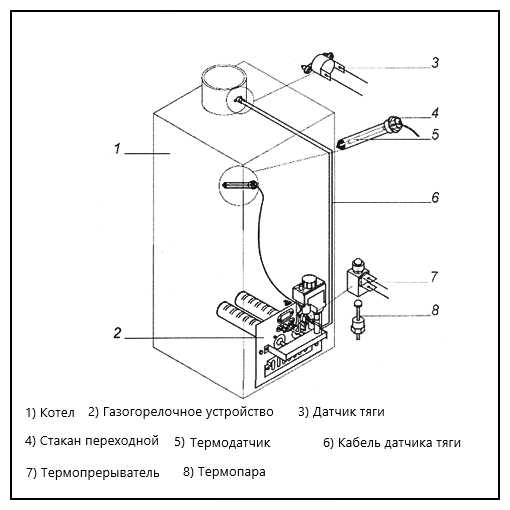 3

4

5

1

6

7

8

2

1) Котел 2) Газогорелочное устройство 3) Датчик тяги

4) Стакан переходной 5) Термодатчик 6) Кабель датчика тяги

7) Термопрерыватель 8) Термопара