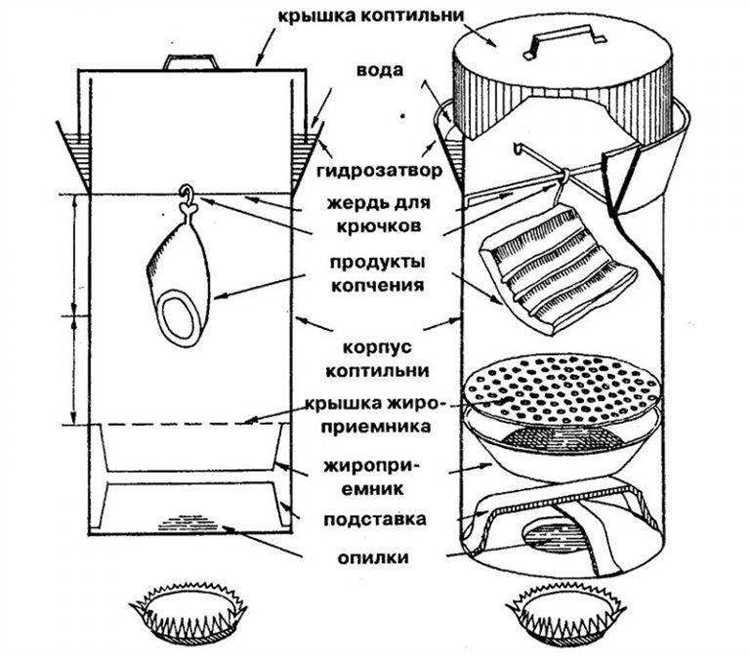 крышка коптильни

вода

гидрозатвор

жердь для крючков

продукты копчения

корпус коптильни

крышка жироприемника

жироприемник

подставка

опилки