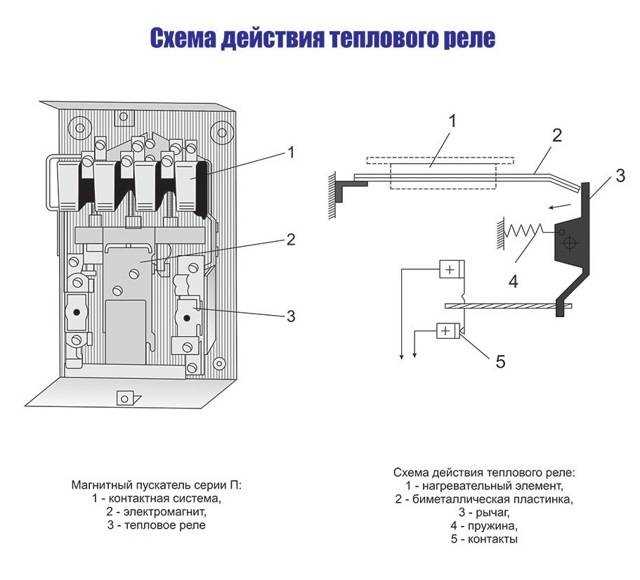 Схема действия теплового реле

1
2
3

1
2
3
4
5

Магнитный пускатель серии П:
1 - контактная система,
2 - электромагнит,
3 - тепловое реле

Схема действия теплового реле:
1 - нагревательный элемент,
2 - биметаллическая пластинка,
3 - рычаг,
4 - пружина,
5 - контакты