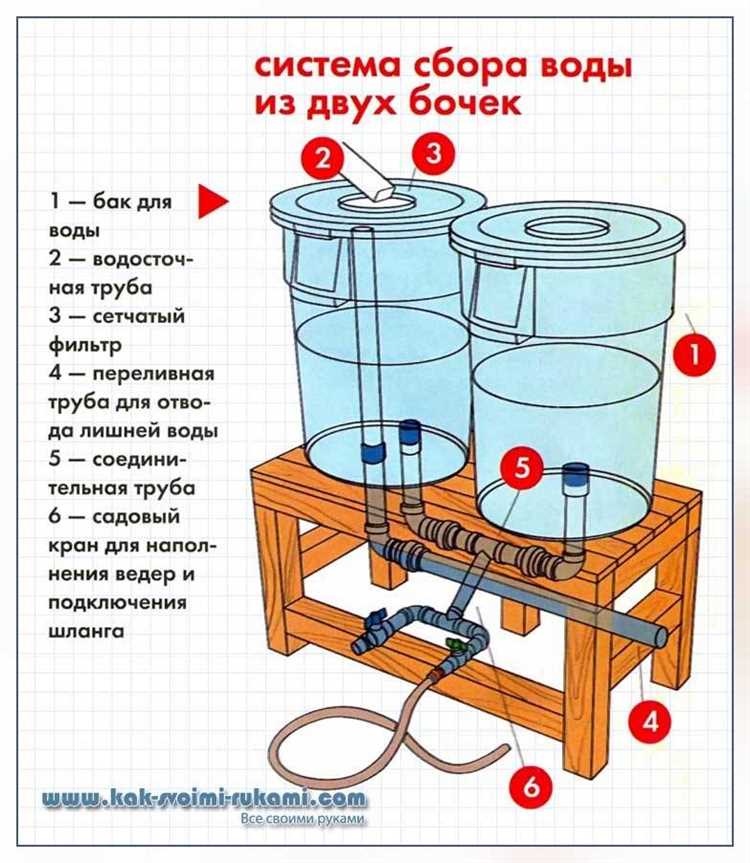 система сбора воды из двух бочек

1 — бак для воды
2 — водосточная труба
3 — сетчатый фильтр
4 — переливная труба для отвода лишней воды
5 — соединительная труба
6 — садовый кран для наполнения ведер и подключения шланга

2
3
1
5
4
6

www.kak-svoimi-rukami.com
Все своими руками