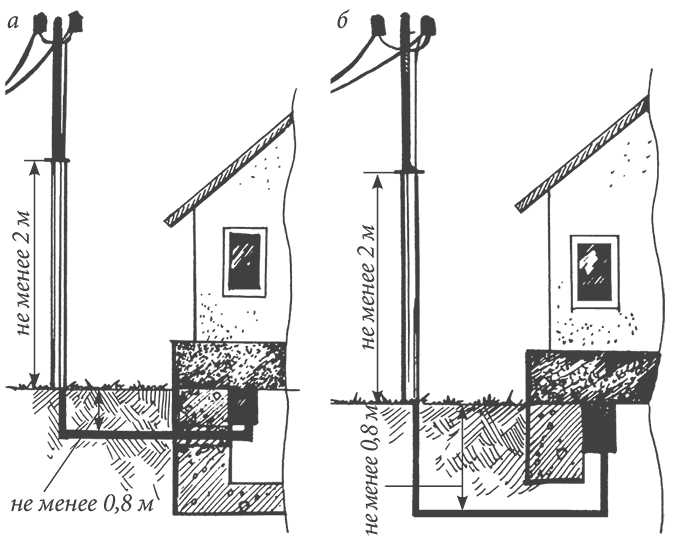 а

не менее 2 м

не менее 0,8 м

б

не менее 2 м

не менее 0,8 м