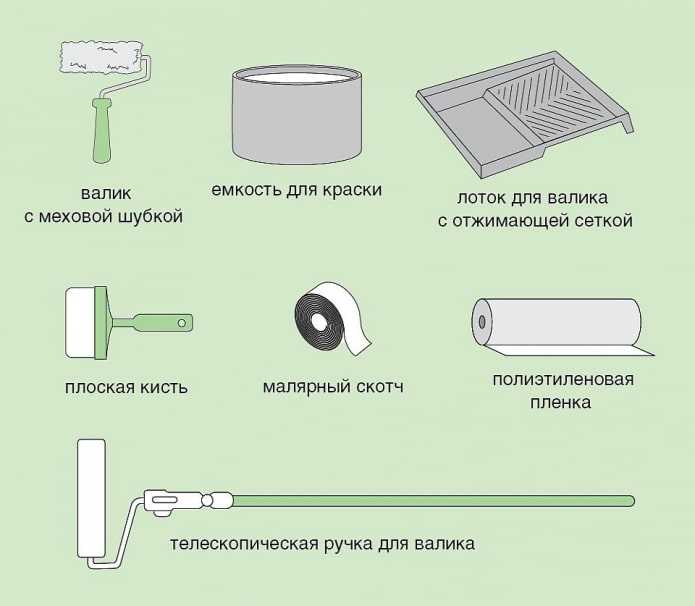 валик
с меховой шубкой

емкость для краски

лоток для валика
с отжимающей сеткой

плоская кисть

малярный скотч

полиэтиленовая
пленка

телескопическая ручка для валика