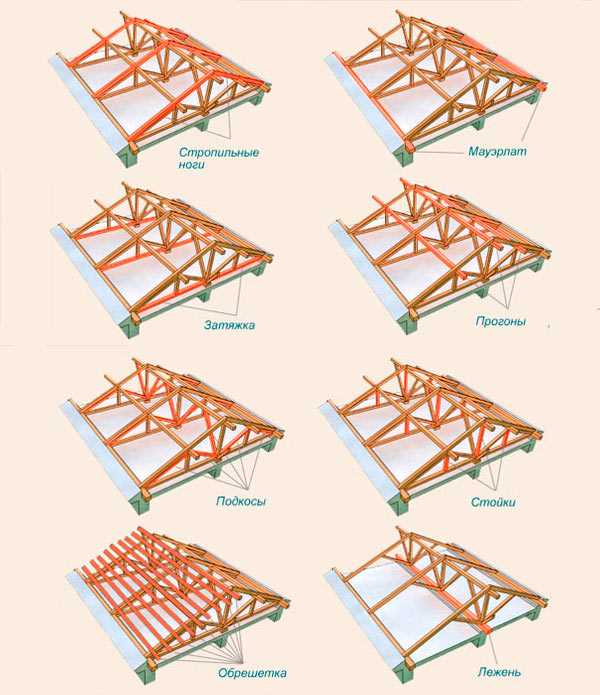 Стропильные ноги

Мауэрлат

Затяжка

Прогоны

Подкосы

Стойки

Обрешетка

Лежень