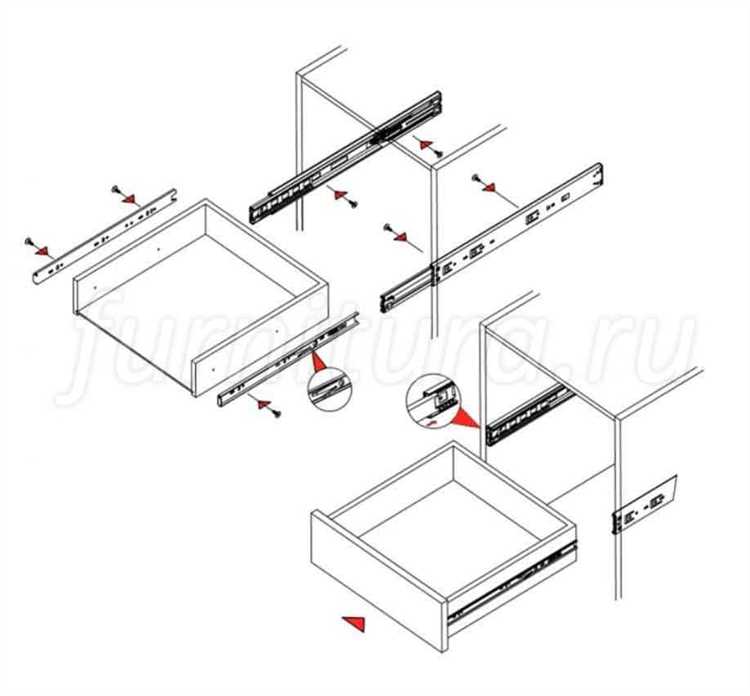 furnitura.ru