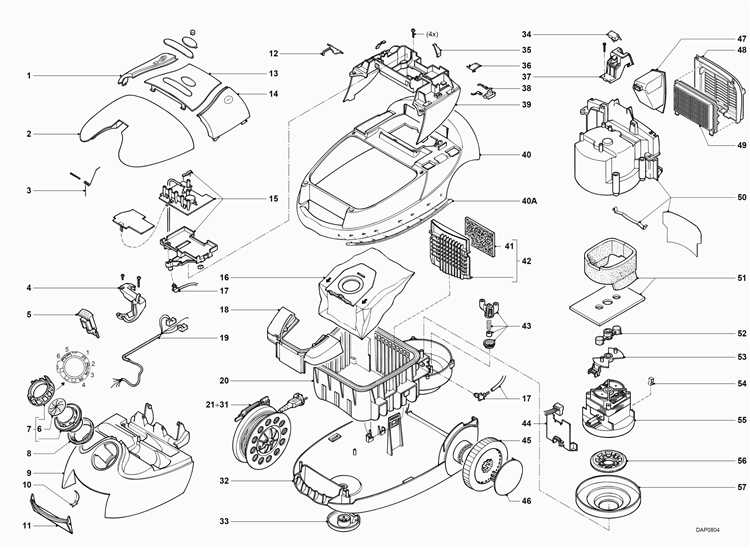 1
2
3
4
5
6 5 1 2 3 4
7 6
8
9
10
11
12
13
14
15
16
17
18
19
20
21-31
32
33
(4x)
34
35
36
37
38
39
40
40A
41
42
43
17
44
45
46
47
48
49
50
51
52
53
54
55
56
57
DAP0804