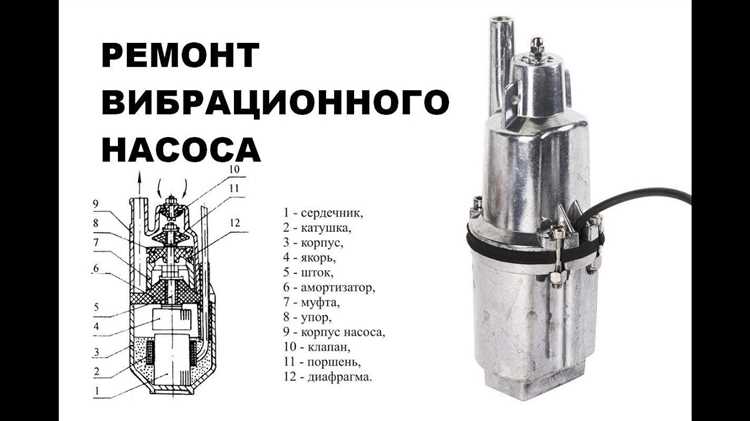 РЕМОНТ
ВИБРАЦИОННОГО
НАСОСА

10
11
12
9
8
7
6
5
4
3
2
1

1 - сердечник,
2 - катушка,
3 - корпус,
4 - якорь,
5 - шток,
6 - амортизатор,
7 - муфта,
8 - упор,
9 - корпус насоса,
10 - клапан,
11 - поршень,
12 - диафрагма.