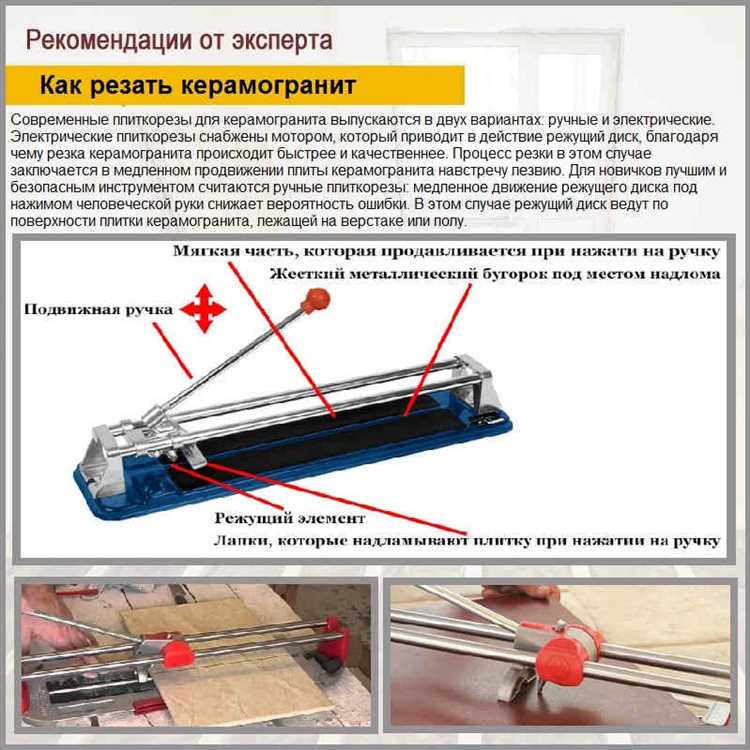 Рекомендации от эксперта

Как резать керамогранит

Современные плиткорезы для керамогранита выпускаются в двух вариантах: ручные и электрические. Электрические плиткорезы снабжены мотором, который приводит в действие режущий диск, благодаря чему резка керамогранита происходит быстрее и качественнее. Процесс резки в этом случае заключается в медленном продвижении плиты керамогранита навстречу лезвию. Для новичков лучшим и безопасным инструментом считаются ручные плиткорезы: медленное движение режущего диска под нажимом человеческой руки снижает вероятность ошибки. В этом случае режущий диск ведут по поверхности плитки керамогранита, лежащей на верстаке или полу.

Мягкая часть, которая продавливается при нажати на ручку

Жесткий металлический бугорок под местом надлома

Подвижная ручка

Режущий элемент

Лапки, которые надламывают плитку при нажатии на ручку