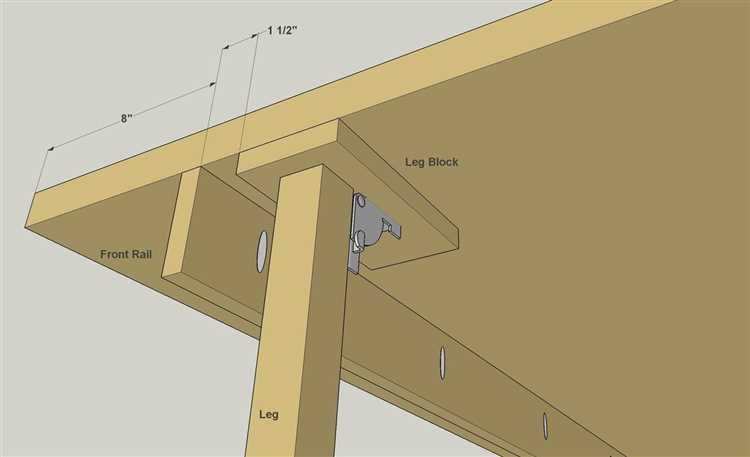 1 1/2"

8"

Leg Block

Front Rail

Leg