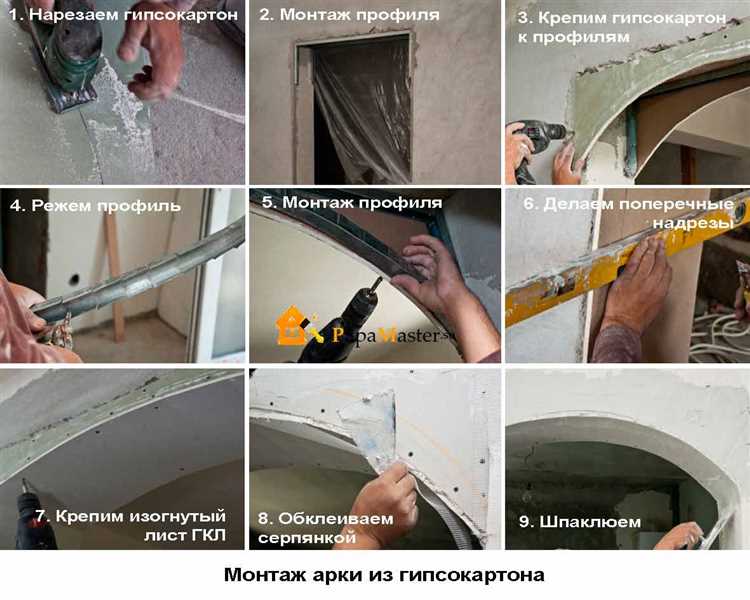 1. Нарезаем гипсокартон

2. Монтаж профиля

3. Крепим гипсокартон к профилям

4. Режем профиль

5. Монтаж профиля

PapaMaster.su

6. Делаем поперечные надрезы

7. Крепим изогнутый лист ГКЛ

8. Обклеиваем серпянкой

9. Шпаклюем

Монтаж арки из гипсокартона