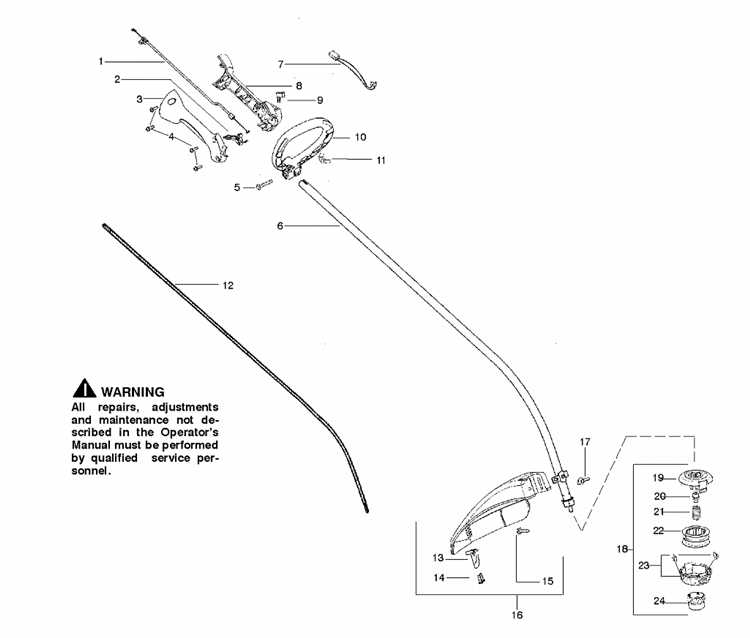 1
2
3
4
5
6
7
8
9
10
11
12

WARNING
All repairs, adjustments and maintenance not described in the Operator's Manual must be performed by qualified service personnel.

13
14
15
16
17
18
19
20
21
22
23
24