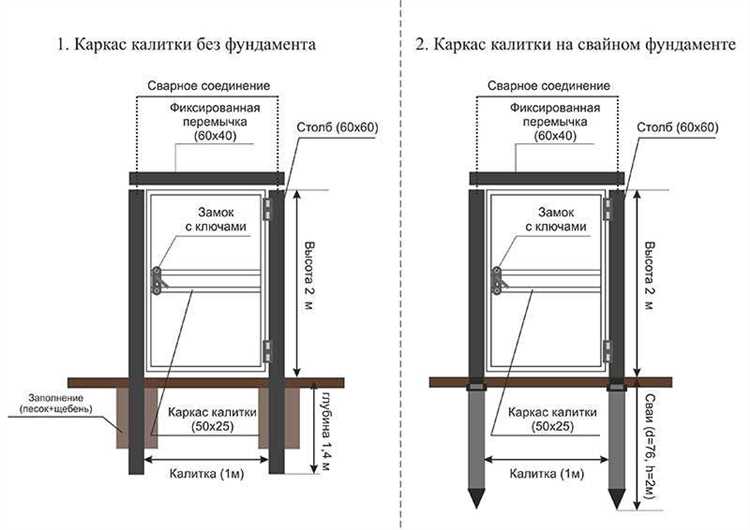 1. Каркас калитки без фундамента

Сварное соединение

Фиксированная перемычка (60x40)

Столб (60x60)

Замок с ключами

Высота 2 м

Заполнение (песок+щебень)

Каркас калитки (50x25)

глубина 1,4 м

Калитка (1м)

2. Каркас калитки на свайном фундаменте

Сварное соединение

Фиксированная перемычка (60x40)

Столб (60x60)

Замок с ключами

Высота 2 м

Каркас калитки (50x25)

Сваи (d=76, h=2м)

Калитка (1м)