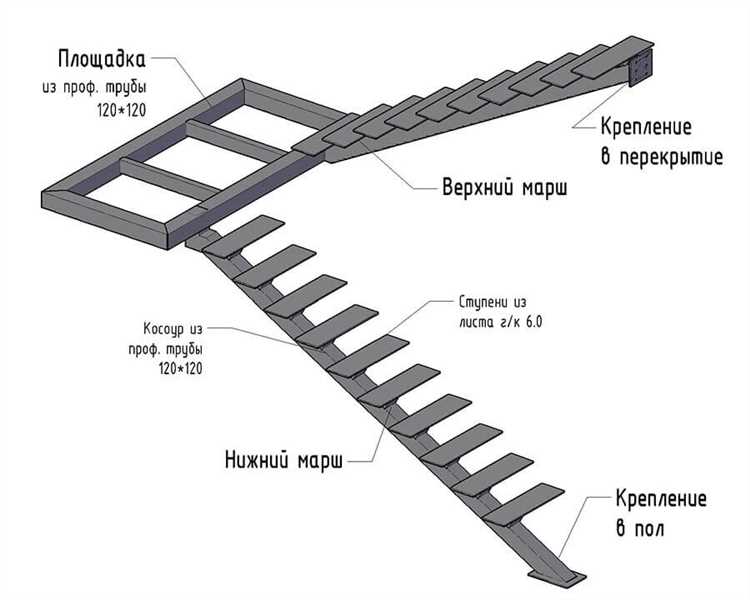 Площадка
из проф. трубы
120*120

Крепление
в перекрытие

Верхний марш

Ступени из
листа г/к 6.0

Косоур из
проф. трубы
120*120

Нижний марш

Крепление
в пол