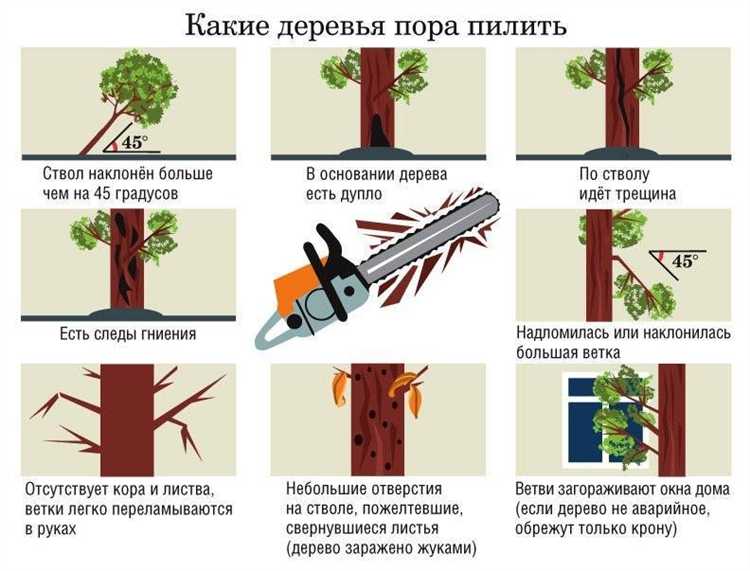 Какие деревья пора пилить

45°

Ствол наклонён больше чем на 45 градусов

В основании дерева есть дупло

По стволу идёт трещина

Есть следы гниения

45°

Надломилась или наклонилась большая ветка

Отсутствует кора и листва, ветки легко переламываются в руках

Небольшие отверстия на стволе, пожелтевшие, свернувшиеся листья (дерево заражено жуками)

Ветви загораживают окна дома (если дерево не аварийное, обрежут только крону)