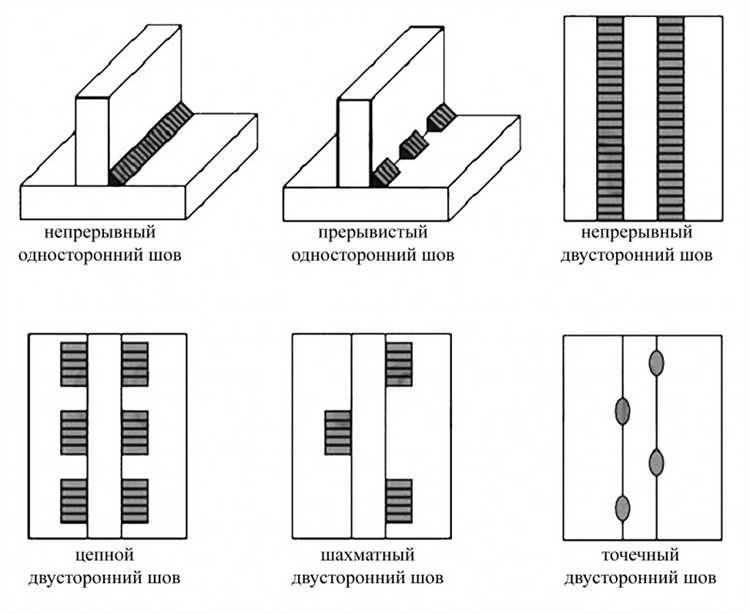 непрерывный односторонний шов

прерывистый односторонний шов

непрерывный двусторонний шов

цепной двусторонний шов

шахматный двусторонний шов

точечный двусторонний шов