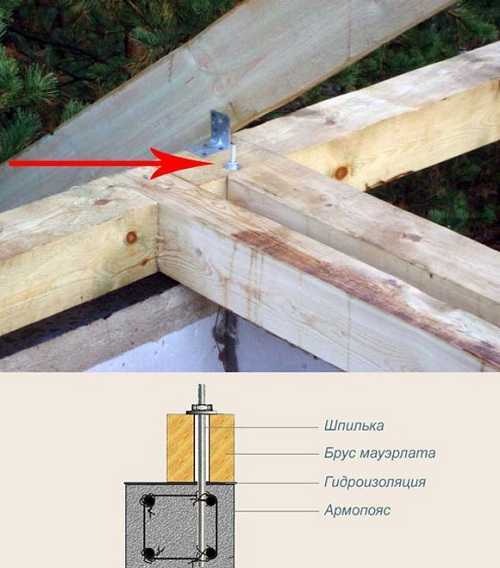 Шпилька
Брус мауэрлата
Гидроизоляция
Армопояс