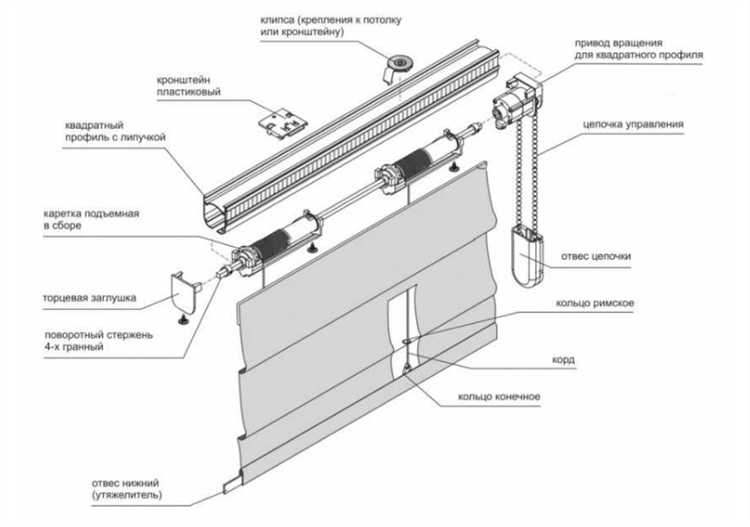 клипса (крепления к потолку или кронштейну)

привод вращения для квадратного профиля

кронштейн пластиковый

квадратный профиль с липучкой

цепочка управления

каретка подъемная в сборе

отвес цепочки

торцевая заглушка

кольцо римское

поворотный стержень 4-х гранный

корд

кольцо конечное

отвес нижний (утяжелитель)