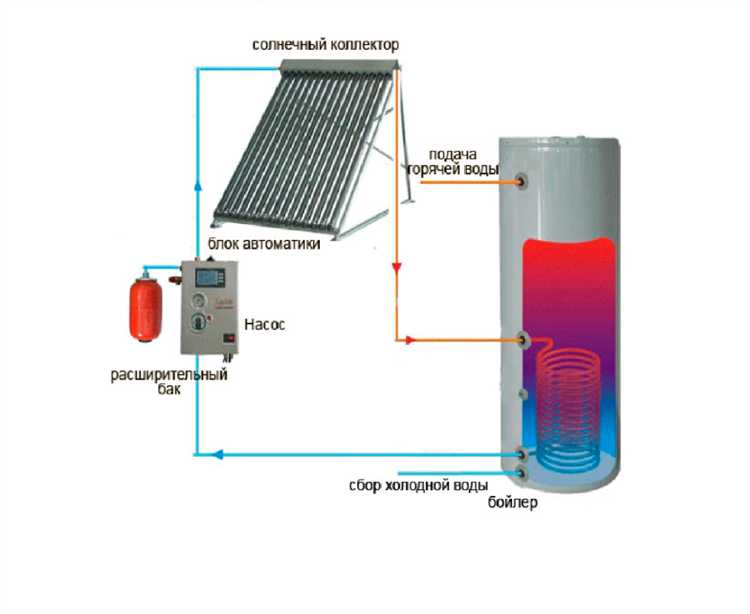 солнечный коллектор

подача
горячей воды

блок автоматики

Насос

расширительный
бак

сбор холодной воды

бойлер