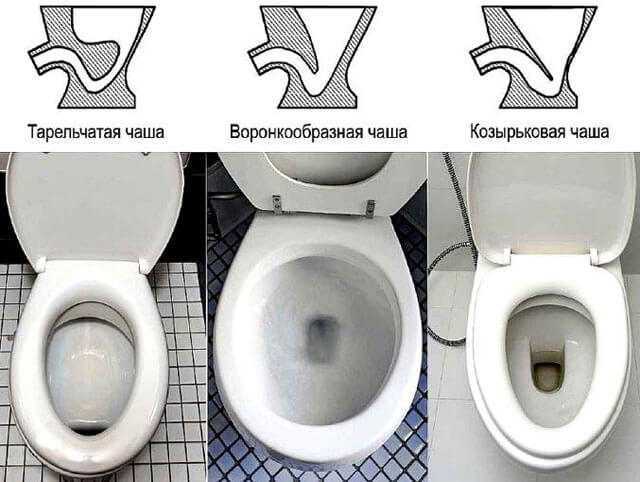 Тарельчатая чаша

Воронкообразная чаша

Козырьковая чаша