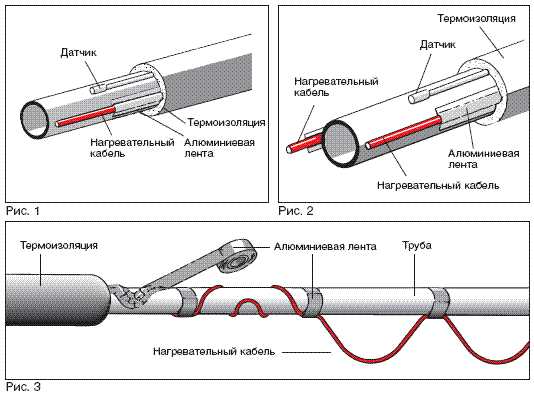 Датчик

Термоизоляция

Нагревательный кабель

Алюминиевая лента

Рис. 1

Термоизоляция

Датчик

Нагревательный кабель

Алюминиевая лента

Нагревательный кабель

Рис. 2

Термоизоляция

Алюминиевая лента

Труба

Нагревательный кабель

Рис. 3