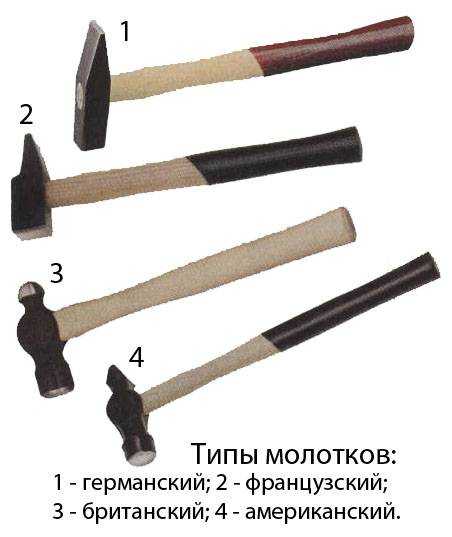 1

2

3

4

Типы молотков:
1 - германский; 2 - французский;
3 - британский; 4 - американский.