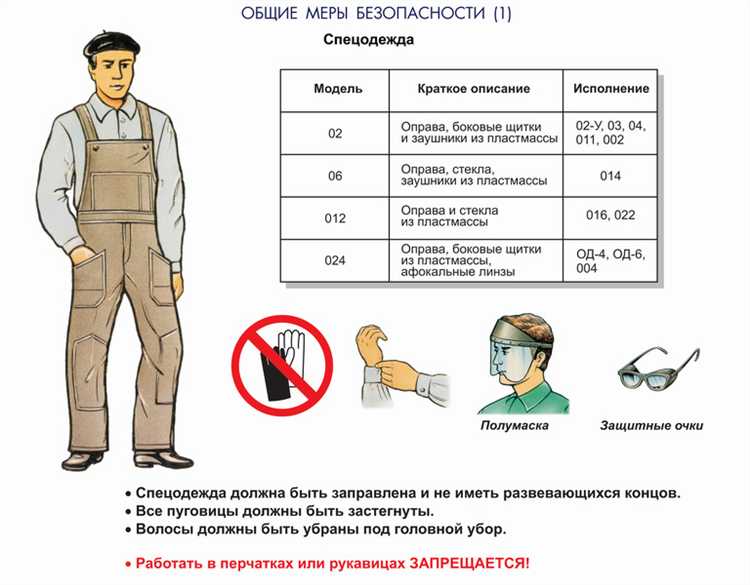 ОБЩИЕ МЕРЫ БЕЗОПАСНОСТИ (1)

Спецодежда

| Модель | Краткое описание | Исполнение |
|---|---|---|
| 02 | Оправа, боковые щитки и заушники из пластмассы | 02-У, 03, 04, 011, 002 |
| 06 | Оправа, стекла, заушники из пластмассы | 014 |
| 012 | Оправа и стекла из пластмассы | 016, 022 |
| 024 | Оправа, боковые щитки из пластмассы, афокальные линзы | ОД-4, ОД-6, 004 |

Полумаска

Защитные очки

• Спецодежда должна быть заправлена и не иметь развевающихся концов.
• Все пуговицы должны быть застегнуты.
• Волосы должны быть убраны под головной убор.

• Работать в перчатках или рукавицах ЗАПРЕЩАЕТСЯ!