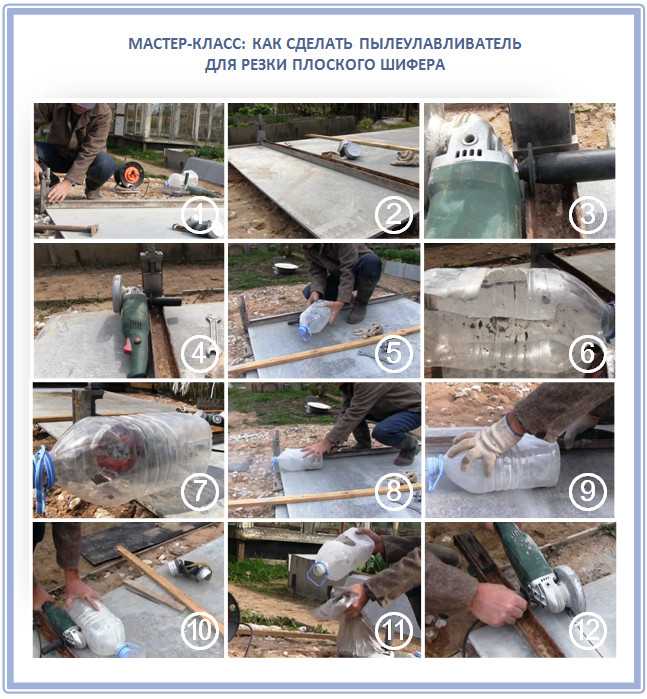 МАСТЕР-КЛАСС: КАК СДЕЛАТЬ ПЫЛЕУЛАВЛИВАТЕЛЬ ДЛЯ РЕЗКИ ПЛОСКОГО ШИФЕРА

1
2
3
4
5
6
7
8
9
10
11
12