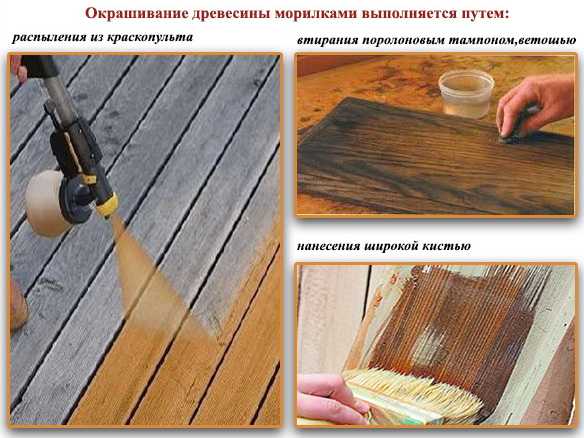 Окрашивание древесины морилками выполняется путем:

распыления из краскопульта

втирания поролоновым тампоном,ветошью

нанесения широкой кистью