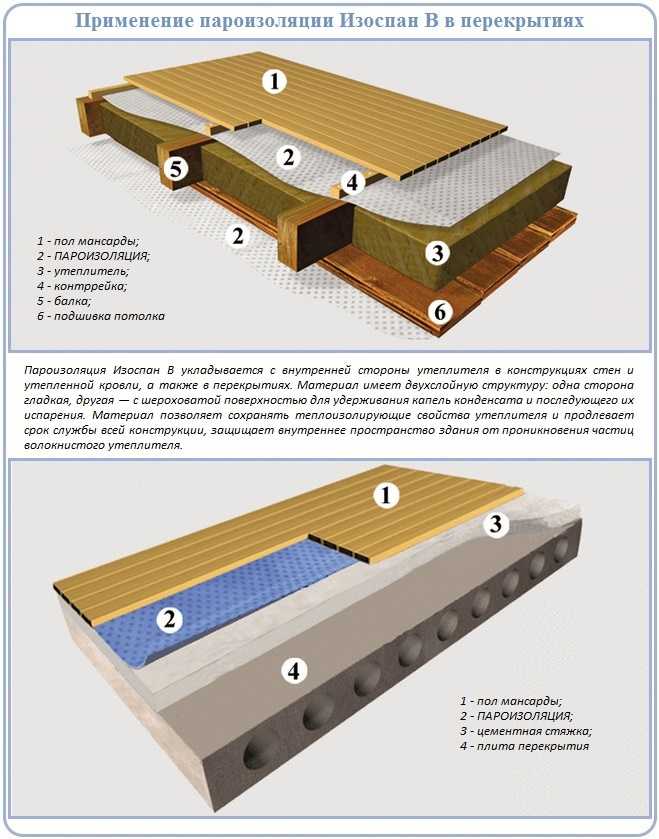 Применение пароизоляции Изоспан В в перекрытиях

1

2

5

4

2

3

6

1 - пол мансарды;
2 - ПАРОИЗОЛЯЦИЯ;
3 - утеплитель;
4 - контррейка;
5 - балка;
6 - подшивка потолка

Пароизоляция Изоспан В укладывается с внутренней стороны утеплителя в конструкциях стен и утепленной кровли, а также в перекрытиях. Материал имеет двухслойную структуру: одна сторона гладкая, другая — с шероховатой поверхностью для удерживания капель конденсата и последующего их испарения. Материал позволяет сохранять теплоизолирующие свойства утеплителя и продлевает срок службы всей конструкции, защищает внутреннее пространство здания от проникновения частиц волокнистого утеплителя.

1

3

2

4

1 - пол мансарды;
2 - ПАРОИЗОЛЯЦИЯ;
3 - цементная стяжка;
4 - плита перекрытия