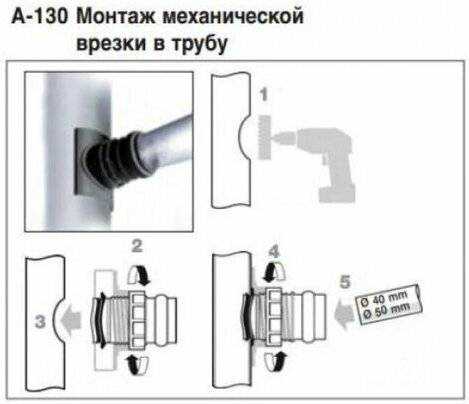 A-130 Монтаж механической врезки в трубу

1

2

3

4

5

Ø 40 mm
Ø 50 mm