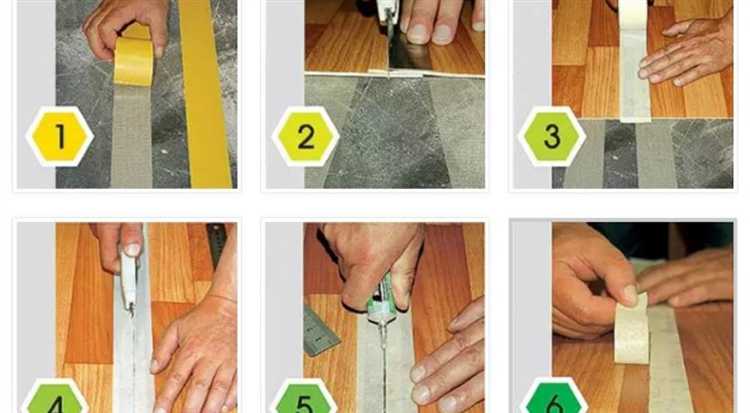 1

2

3

4

5

6