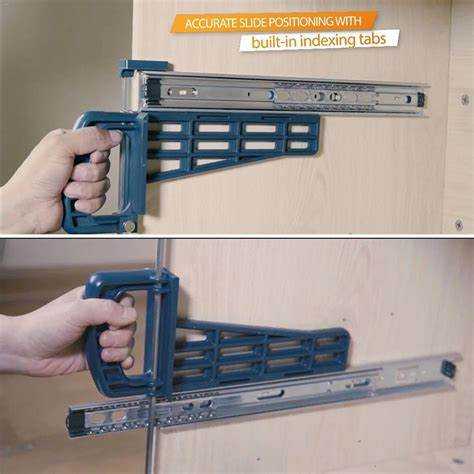 ACCURATE SLIDE POSITIONING WITH
built-in indexing tabs