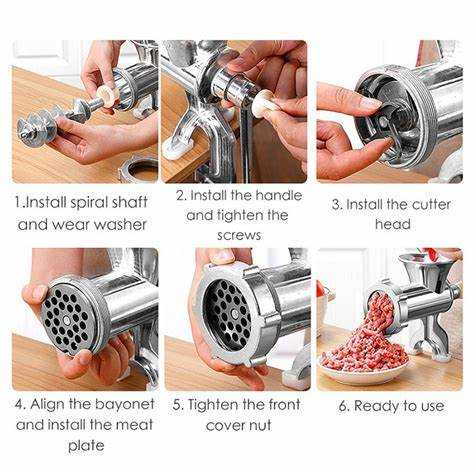 1.Install spiral shaft and wear washer

2. Install the handle and tighten the screws

3. Install the cutter head

4. Align the bayonet and install the meat plate

5. Tighten the front cover nut

6. Ready to use