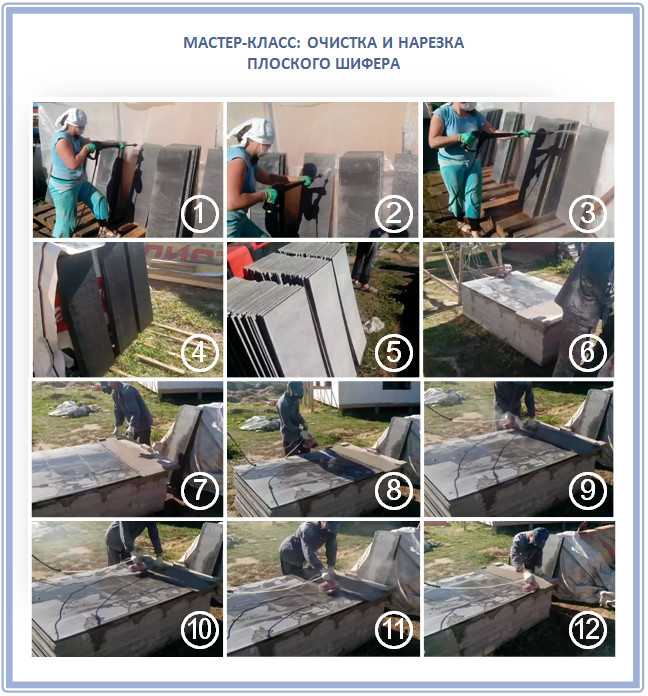 МАСТЕР-КЛАСС: ОЧИСТКА И НАРЕЗКА ПЛОСКОГО ШИФЕРА

1
2
3
4
5
6
7
8
9
10
11
12