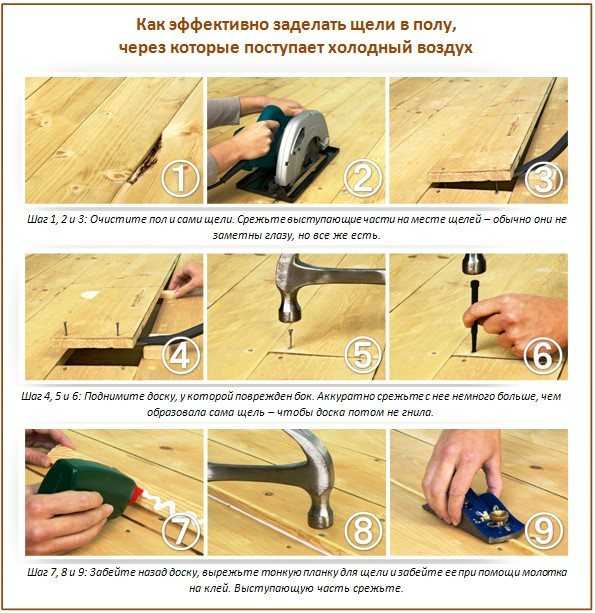 Как эффективно заделать щели в полу, через которые поступает холодный воздух

1

2

3

Шаг 1, 2 и 3: Очистите пол и сами щели. Срежьте выступающие части на месте щелей – обычно они не заметны глазу, но все же есть.

4

5

6

Шаг 4, 5 и 6: Поднимите доску, у которой поврежден бок. Аккуратно срежьте с нее немного больше, чем образовала сама щель – чтобы доска потом не гнила.

7

8

9

Шаг 7, 8 и 9: Забейте назад доску, вырежьте тонкую планку для щели и забейте ее при помощи молотка на клей. Выступающую часть срежьте.