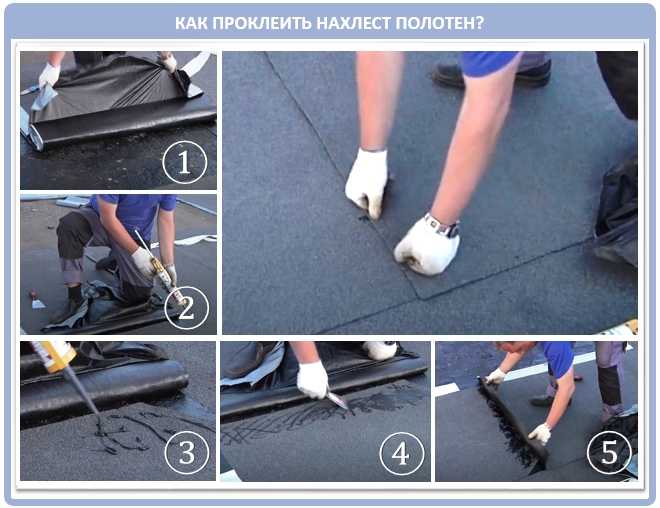 КАК ПРОКЛЕИТЬ НАХЛЕСТ ПОЛОТЕН?

1

2

3

4

5