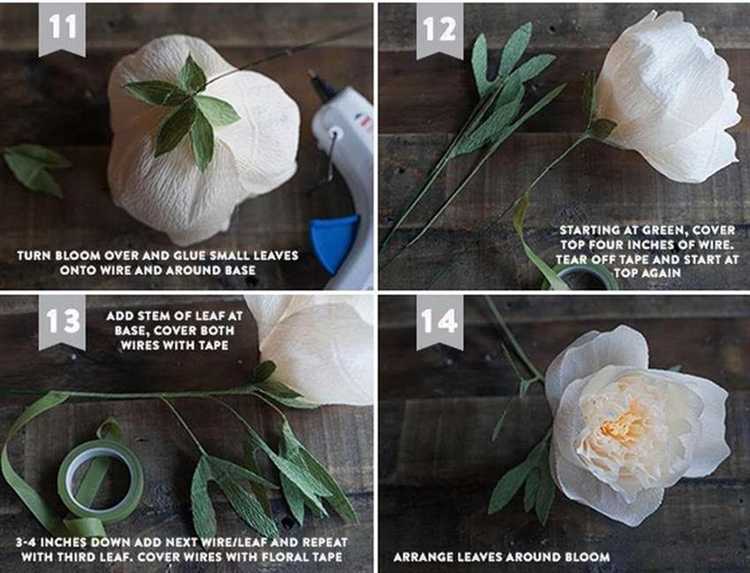 11

TURN BLOOM OVER AND GLUE SMALL LEAVES ONTO WIRE AND AROUND BASE

12

STARTING AT GREEN, COVER TOP FOUR INCHES OF WIRE. TEAR OFF TAPE AND START AT TOP AGAIN

13

ADD STEM OF LEAF AT BASE, COVER BOTH WIRES WITH TAPE

3-4 INCHES DOWN ADD NEXT WIRE/LEAF AND REPEAT WITH THIRD LEAF. COVER WIRES WITH FLORAL TAPE

14

ARRANGE LEAVES AROUND BLOOM