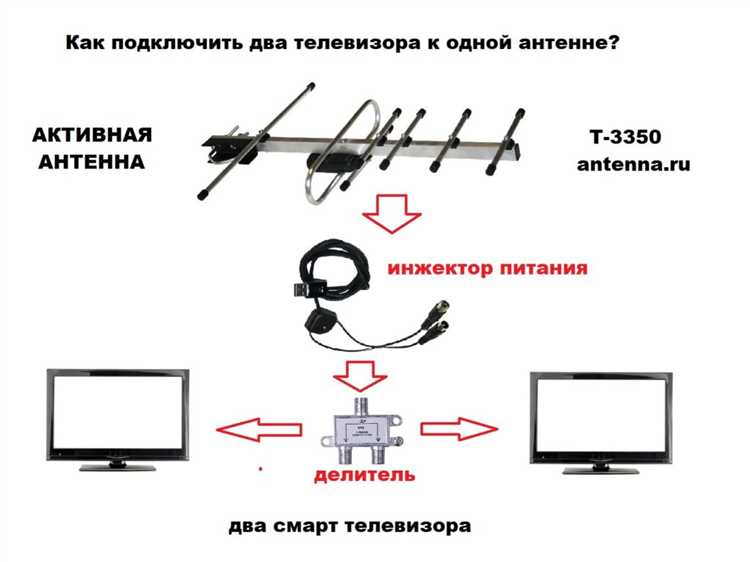 Как подключить два телевизора к одной антенне?

АКТИВНАЯ АНТЕННА

Т-3350
antenna.ru

инжектор питания

делитель

два смарт телевизора