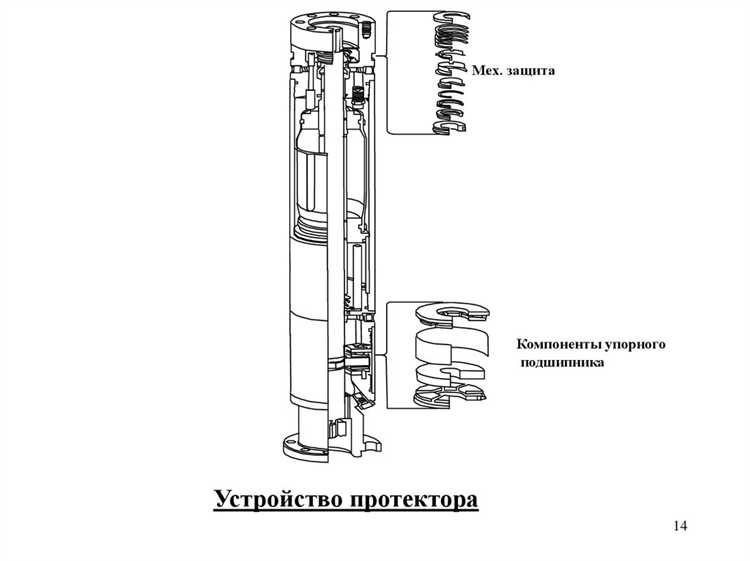 Мех. защита

Компоненты упорного подшипника

Устройство протектора

14