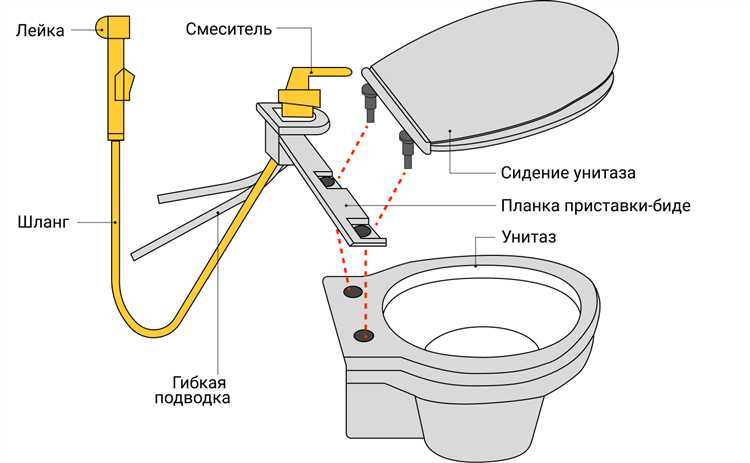 Лейка
Смеситель
Сидение унитаза
Планка приставки-биде
Шланг
Унитаз
Гибкая подводка