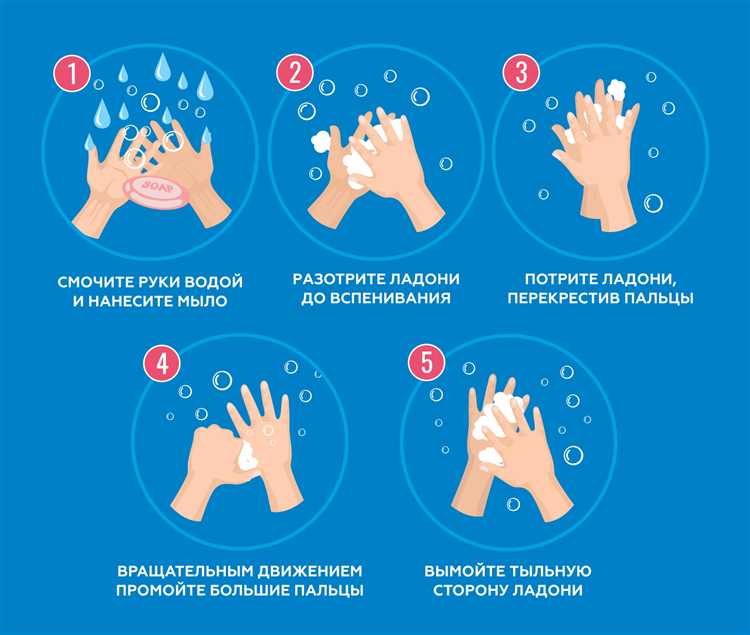 1

SOAP

СМОЧИТЕ РУКИ ВОДОЙ И НАНЕСИТЕ МЫЛО

2

РАЗОТРИТЕ ЛАДОНИ ДО ВСПЕНИВАНИЯ

3

ПОТРИТЕ ЛАДОНИ, ПЕРЕКРЕСТИВ ПАЛЬЦЫ

4

ВРАЩАТЕЛЬНЫМ ДВИЖЕНИЕМ ПРОМОЙТЕ БОЛЬШИЕ ПАЛЬЦЫ

5

ВЫМОЙТЕ ТЫЛЬНУЮ СТОРОНУ ЛАДОНИ