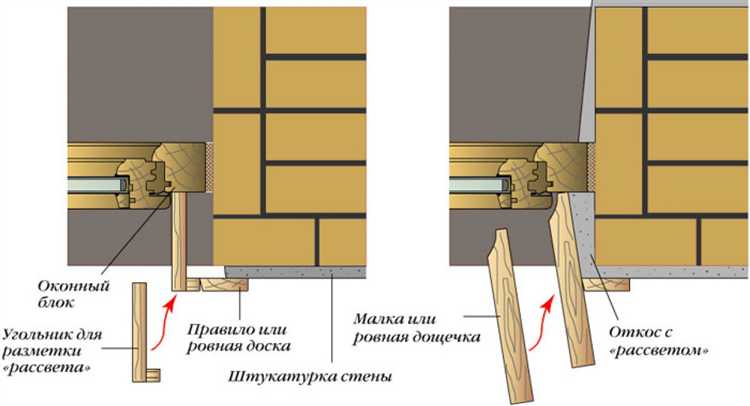 Оконный блок

Угольник для разметки «рассвета»

Правило или ровная доска

Штукатурка стены

Малка или ровная дощечка

Откос с «рассветом»