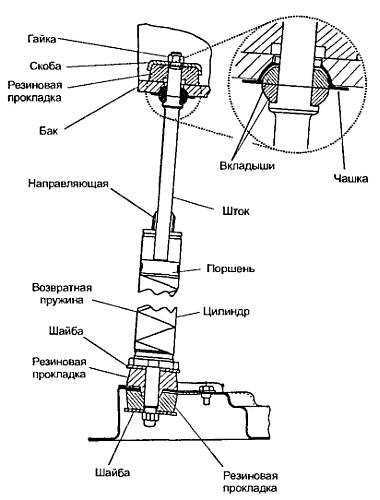 Гайка
Скоба
Резиновая прокладка
Бак
Вкладыши
Чашка
Направляющая
Шток
Поршень
Возвратная пружина
Цилиндр
Шайба
Резиновая прокладка
Шайба
Резиновая прокладка