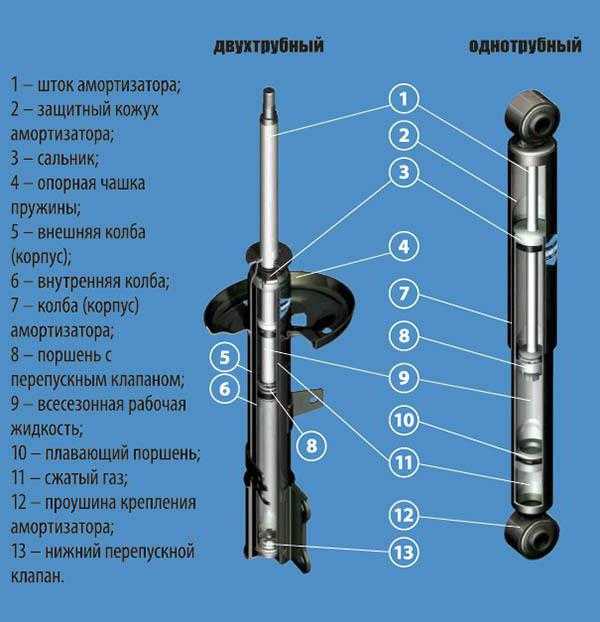 двухтрубный

однотрубный

1 – шток амортизатора;
2 – защитный кожух амортизатора;
3 – сальник;
4 – опорная чашка пружины;
5 – внешняя колба (корпус);
6 – внутренняя колба;
7 – колба (корпус) амортизатора;
8 – поршень с перепускным клапаном;
9 – всесезонная рабочая жидкость;
10 – плавающий поршень;
11 – сжатый газ;
12 – проушина крепления амортизатора;
13 – нижний перепускной клапан.

1
2
3
4
7
8
9
10
11
12
13
5
6
8