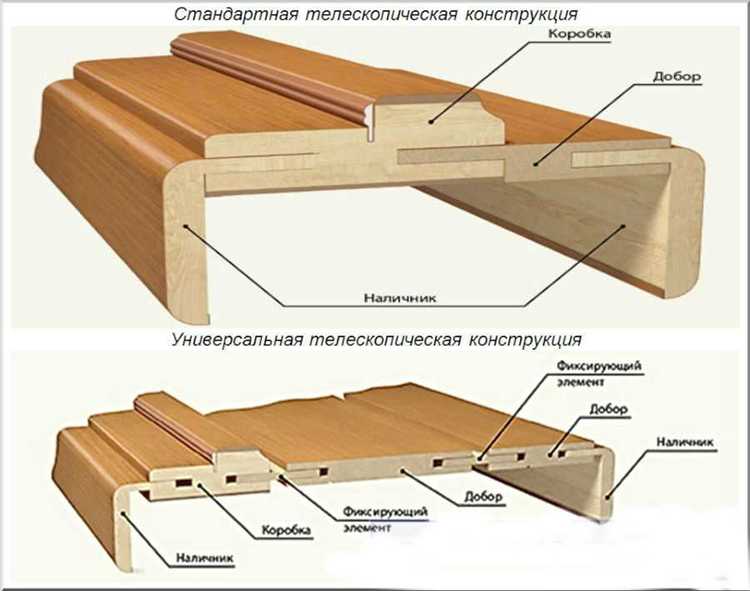 Стандартная телескопическая конструкция

Коробка

Добор

Наличник

Универсальная телескопическая конструкция

Фиксирующий элемент

Добор

Наличник

Добор

Фиксирующий элемент

Коробка

Наличник