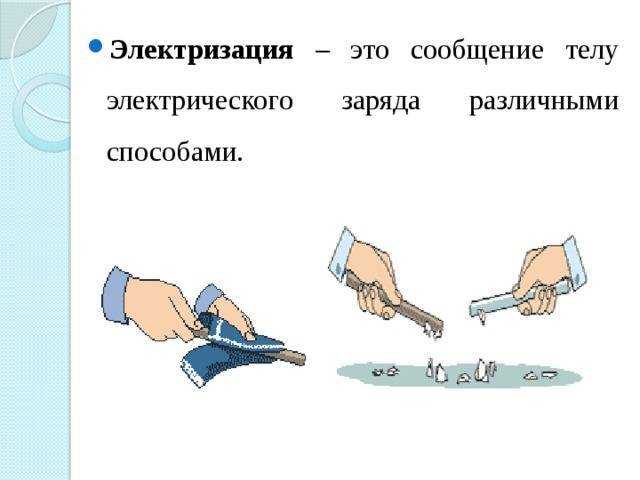 Электризация – это сообщение телу электрического заряда различными способами.